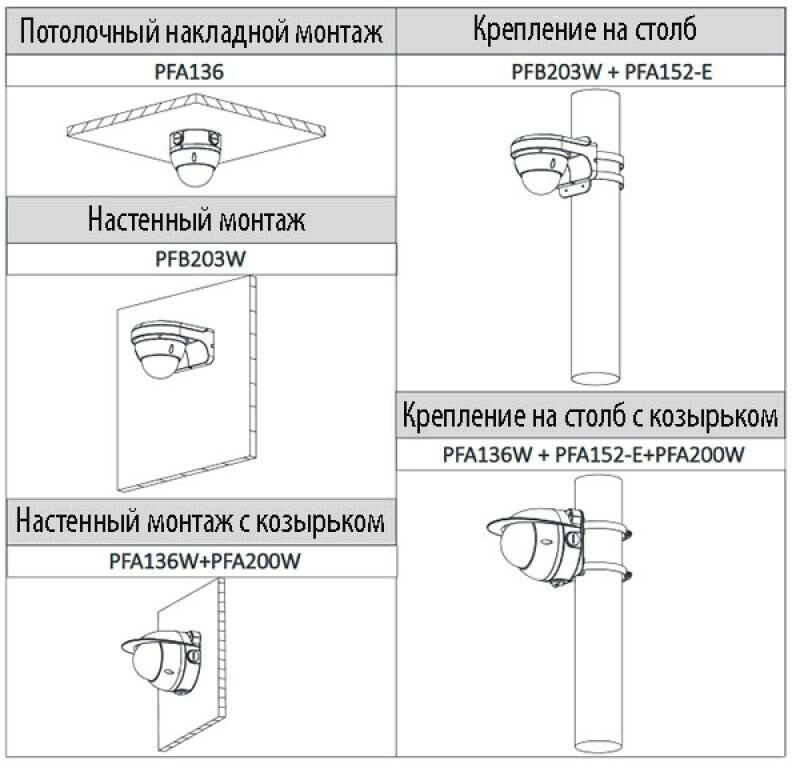 Потолочный накладной монтаж

PFA136

Настенный монтаж

PFB203W

Настенный монтаж с козырьком

PFA136W+PFA200W

Крепление на столб

PFB203W + PFA152-E

Крепление на столб с козырьком

PFA136W + PFA152-E+PFA200W