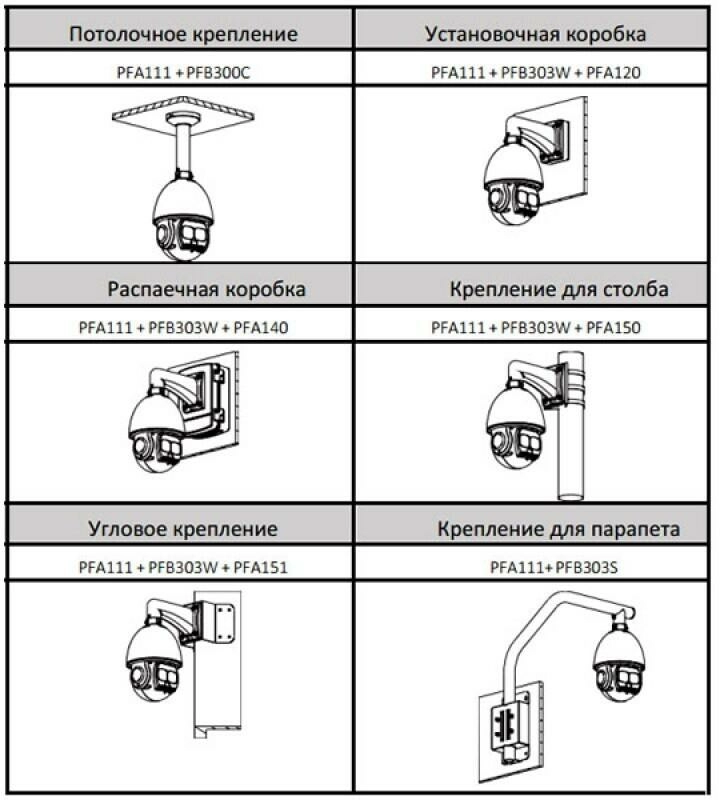 | Потолочное крепление | Установочная коробка |
|---|---|
| PFA111 + PFB300C | PFA111 + PFB303W + PFA120 |
| Распаечная коробка | Крепление для столба |
| PFA111 + PFB303W + PFA140 | PFA111 + PFB303W + PFA150 |
| Угловое крепление | Крепление для парапета |
| PFA111 + PFB303W + PFA151 | PFA111+PFB303S |