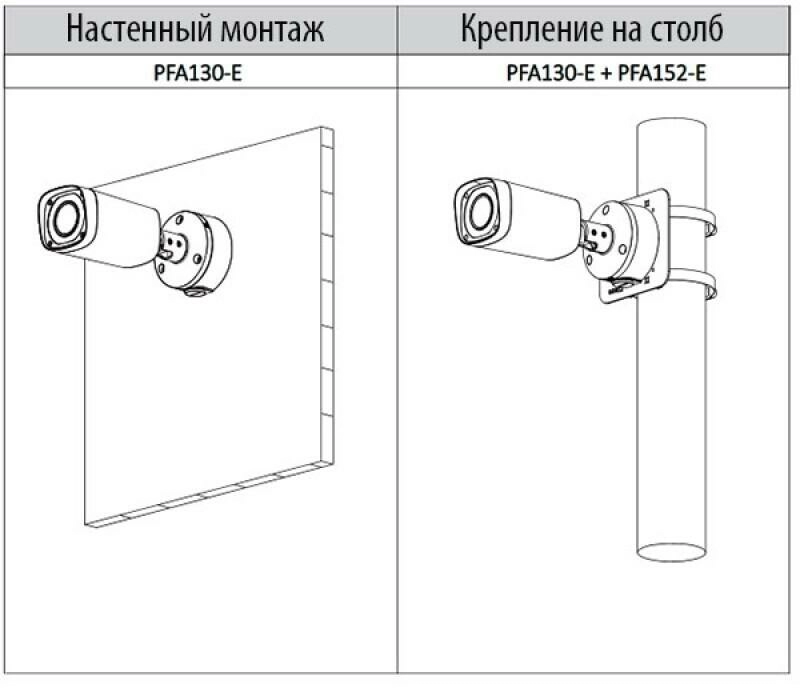 | Настенный монтаж | Крепление на столб |
|---|---|
| PFA130-E | PFA130-E + PFA152-E |